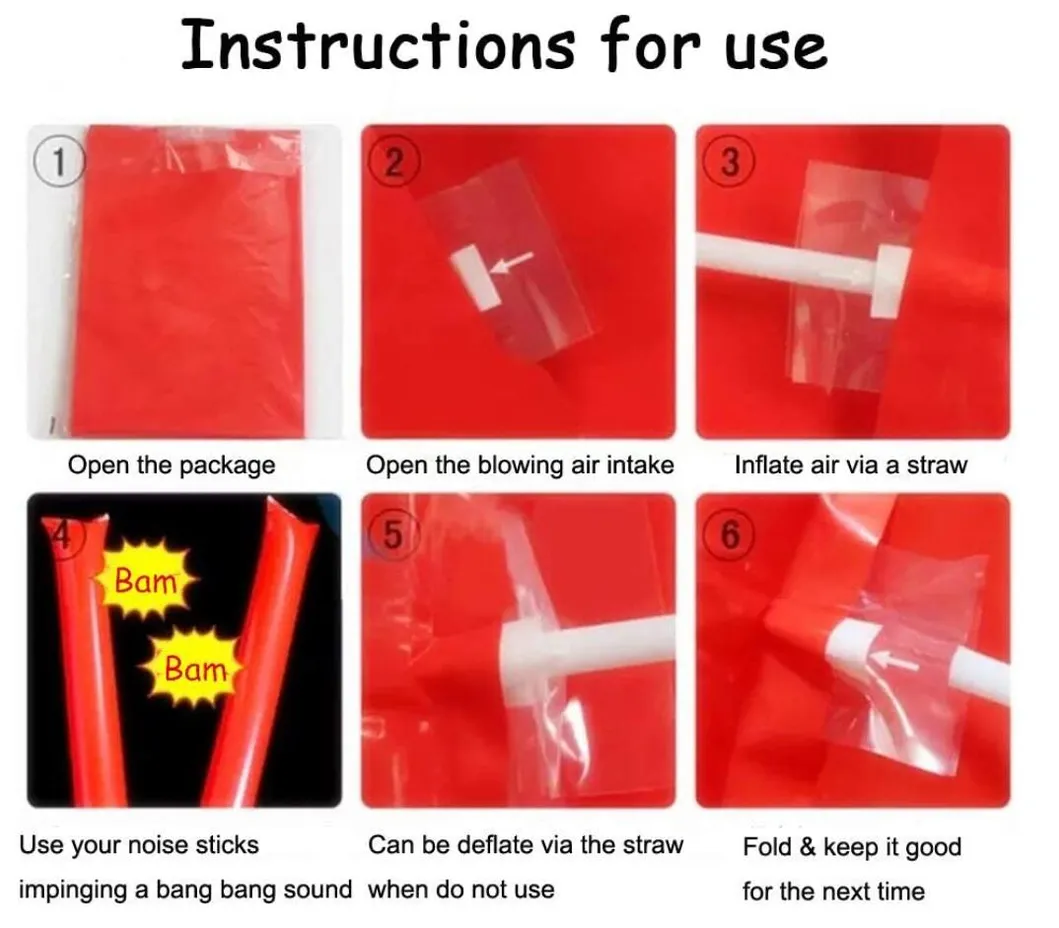 Instructions for use

1

Open the package

2

Open the blowing air intake

3

Inflate air via a straw

4

Bam

Bam

Use your noise sticks impinging a bang bang sound

5

Can be deflate via the straw when do not use

6

Fold & keep it good for the next time